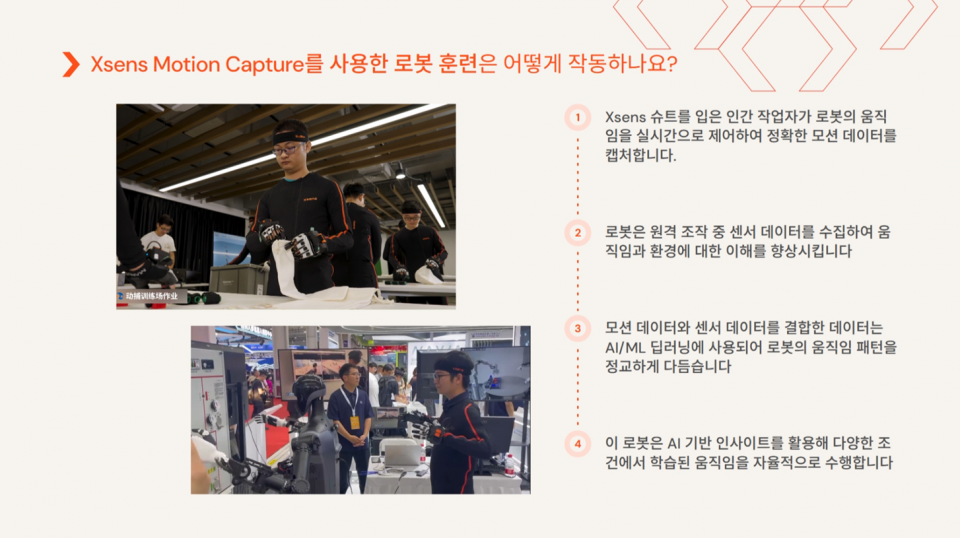 Xsens Motion Capture를 사용한 로봇 훈련은 어떻게 작동하나요?

动捕训练场作业

1

Xsens 슈트를 입은 인간 작업자가 로봇의 움직임을 실시간으로 제어하여 정확한 모션 데이터를 캡처합니다.

2

로봇은 원격 조작 중 센서 데이터를 수집하여 움직임과 환경에 대한 이해를 향상시킵니다

3

모션 데이터와 센서 데이터를 결합한 데이터는 AI/ML 딥러닝에 사용되어 로봇의 움직임 패턴을 정교하게 다듬습니다

4

이 로봇은 AI 기반 인사이트를 활용해 다양한 조건에서 학습된 움직임을 자율적으로 수행합니다